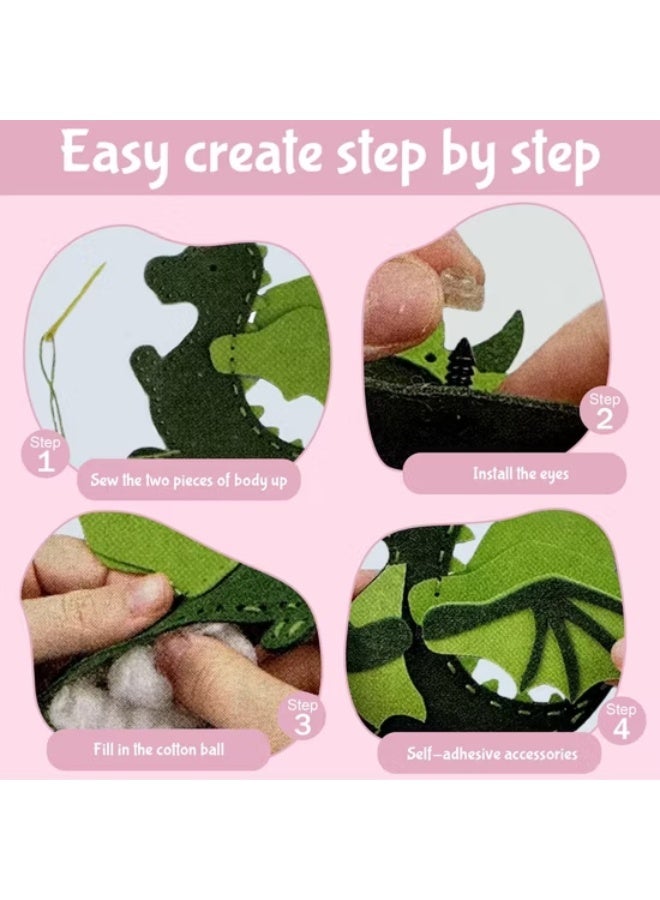 Easy create step by step

Step 1

Sew the two pieces of body up

Step 2

Install the eyes

Step 3

Fill in the cotton ball

Step 4

Self-adhesive accessories